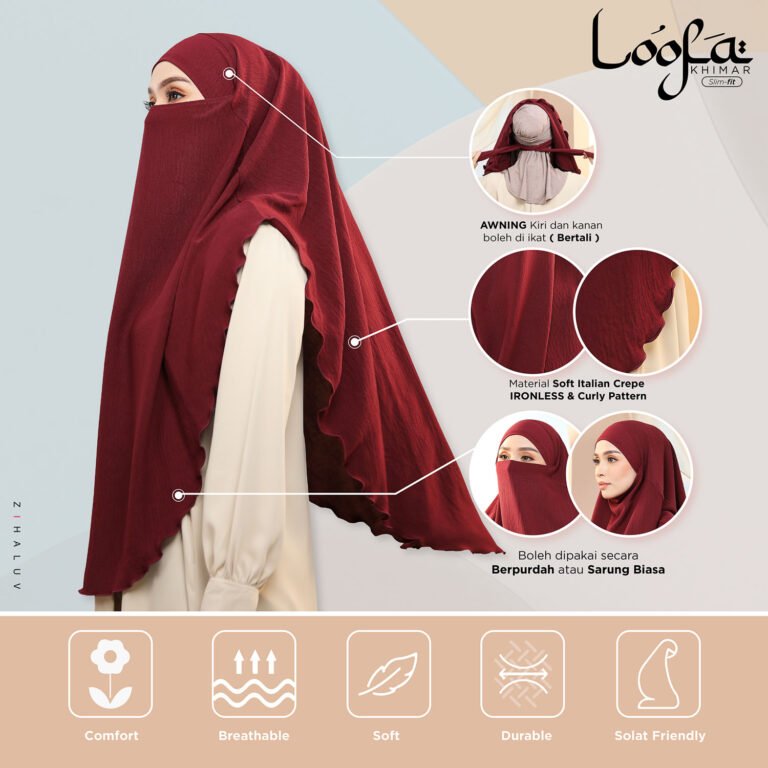 Loofa
KHIMAR
Slim-fit

AWNING Kiri dan kanan boleh di ikat ( Bertali )

Material Soft Italian Crepe IRONLESS & Curly Pattern

Boleh dipakai secara Berpurdah atau Sarung Biasa

ZIHALUV

Comfort

Breathable

Soft

Durable

Solat Friendly